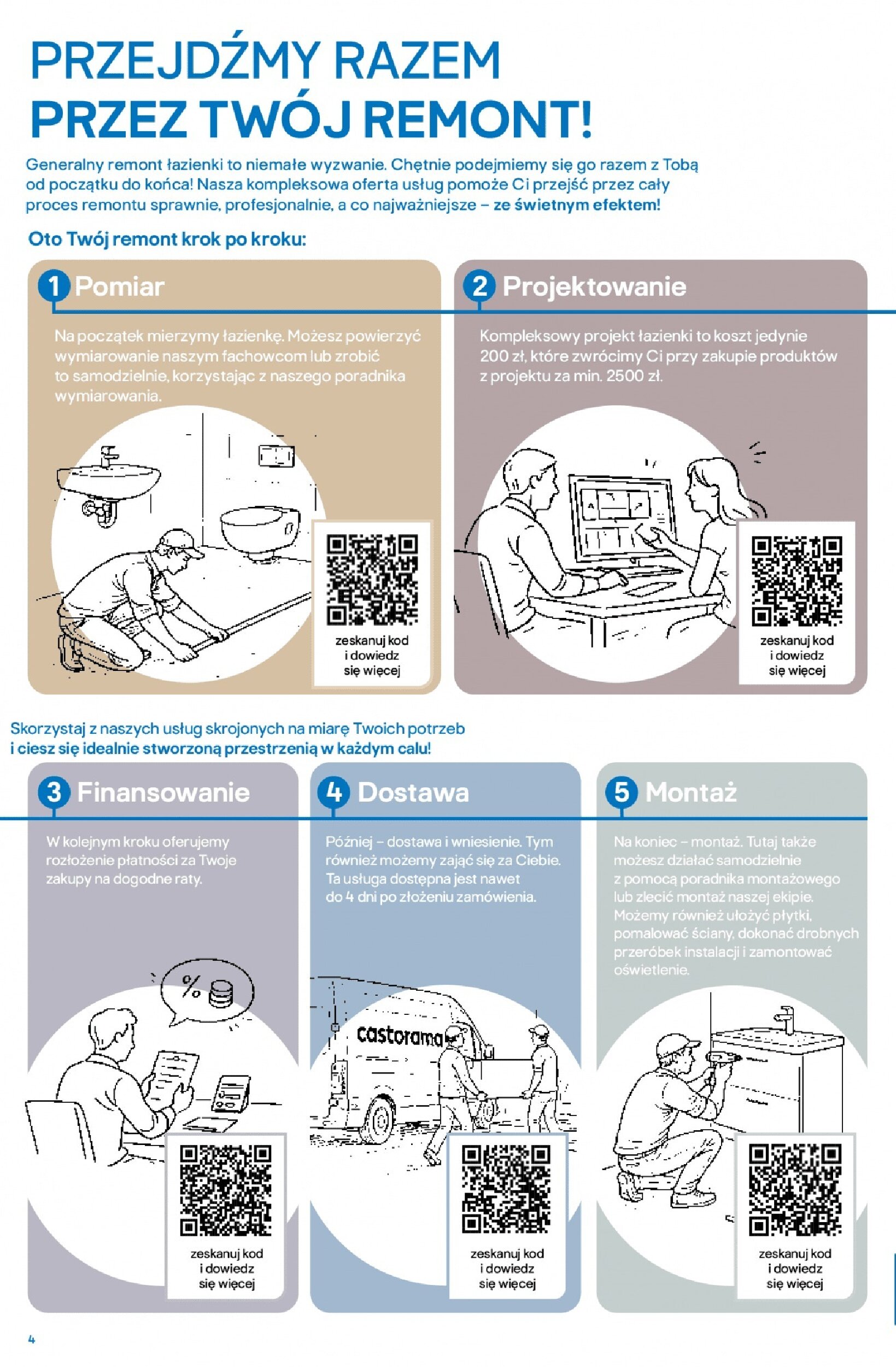 PRZEJDŹMY RAZEM
PRZEZ TWÓJ REMONT!

Generalny remont łazienki to niemałe wyzwanie. Chętnie podejmiemy się go razem z Tobą od początku do końca! Nasza kompleksowa oferta usług pomoże Ci przejść przez cały proces remontu sprawnie, profesjonalnie, a co najważniejsze – ze świetnym efektem!

Oto Twój remont krok po kroku:

1 Pomiar

Na początek mierzymy łazienkę. Możesz powierzyć wymiarowanie naszym fachowcom lub zrobić to samodzielnie, korzystając z naszego poradnika wymiarowania.

zeskanuj kod
i dowiedz
się więcej

2 Projektowanie

Kompleksowy projekt łazienki to koszt jedynie 200 zł, które zwrócimy Ci przy zakupie produktów z projektu za min. 2500 zł.

zeskanuj kod
i dowiedz
się więcej

Skorzystaj z naszych usług skrojonych na miarę Twoich potrzeb
i ciesz się idealnie stworzoną przestrzenią w każdym calu!

3 Finansowanie

W kolejnym kroku oferujemy rozłożenie płatności za Twoje zakupy na dogodne raty.

%

zeskanuj kod
i dowiedz
się więcej

4 Dostawa

Później – dostawa i wniesienie. Tym również możemy zająć się za Ciebie. Ta usługa dostępna jest nawet do 4 dni po złożeniu zamówienia.

castorama

zeskanuj kod
i dowiedz
się więcej

5 Montaż

Na koniec – montaż. Tutaj także możesz działać samodzielnie z pomocą poradnika montażowego lub zlecić montaż naszej ekipie. Możemy również ułożyć płytki, pomalować ściany, dokonać drobnych przeróbek instalacji i zamontować oświetlenie.

zeskanuj kod
i dowiedz
się więcej

4