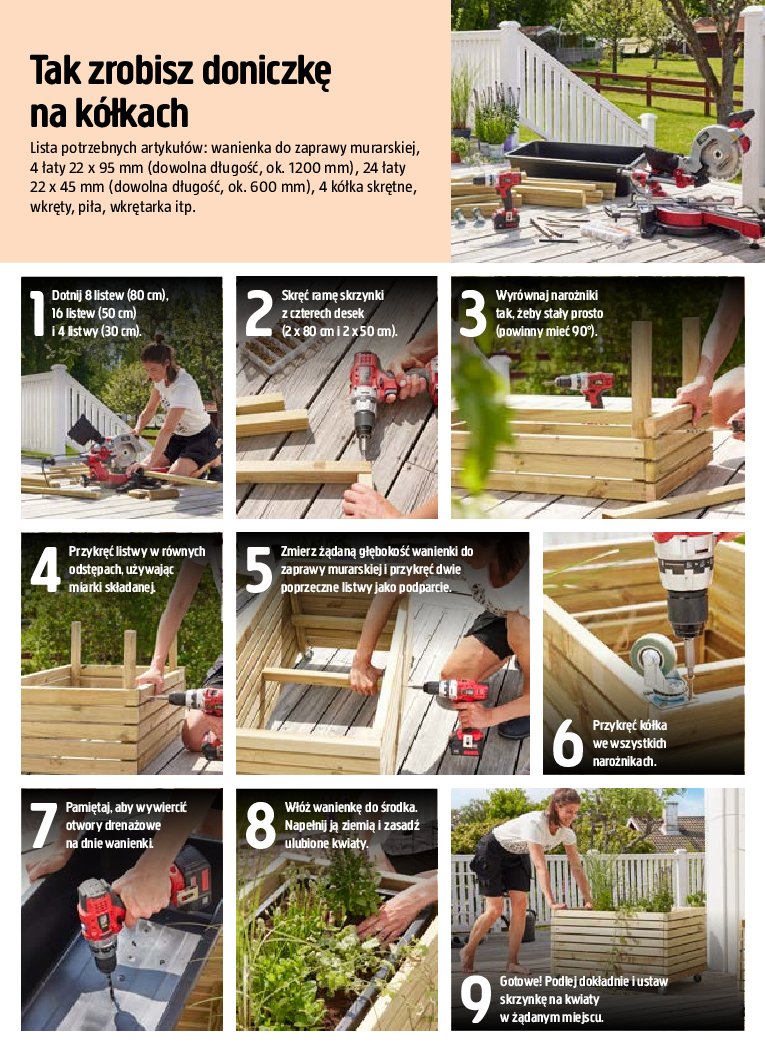 Tak zrobisz doniczkę na kółkach

Lista potrzebnych artykułów: wanienka do zaprawy murarskiej, 4 łaty 22 x 95 mm (dowolna długość, ok. 1200 mm), 24 łaty 22 x 45 mm (dowolna długość, ok. 600 mm), 4 kółka skrętne, wkręty, piła, wkrętarka itp.

1 Dotnij 8 listew (80 cm), 16 listew (50 cm) i 4 listwy (30 cm).

2 Skręć ramę skrzynki z czterech desek (2 x 80 cm i 2 x 50 cm).

3 Wyrównaj narożniki tak, żeby stały prosto (powinny mieć 90°).

4 Przykręć listwy w równych odstępach, używając miarki składanej.

5 Zmierz żądaną głębokość wanienki do zaprawy murarskiej i przykręć dwie poprzeczne listwy jako podparcie.

6 Przykręć kółka we wszystkich narożnikach.

7 Pamiętaj, aby wywiercić otwory drenażowe na dnie wanienki.

8 Włóż wanienkę do środka. Napełnij ją ziemią i zasadź ulubione kwiaty.

9 Gotowe! Podlej dokładnie i ustaw skrzynkę na kwiaty w żądanym miejscu.